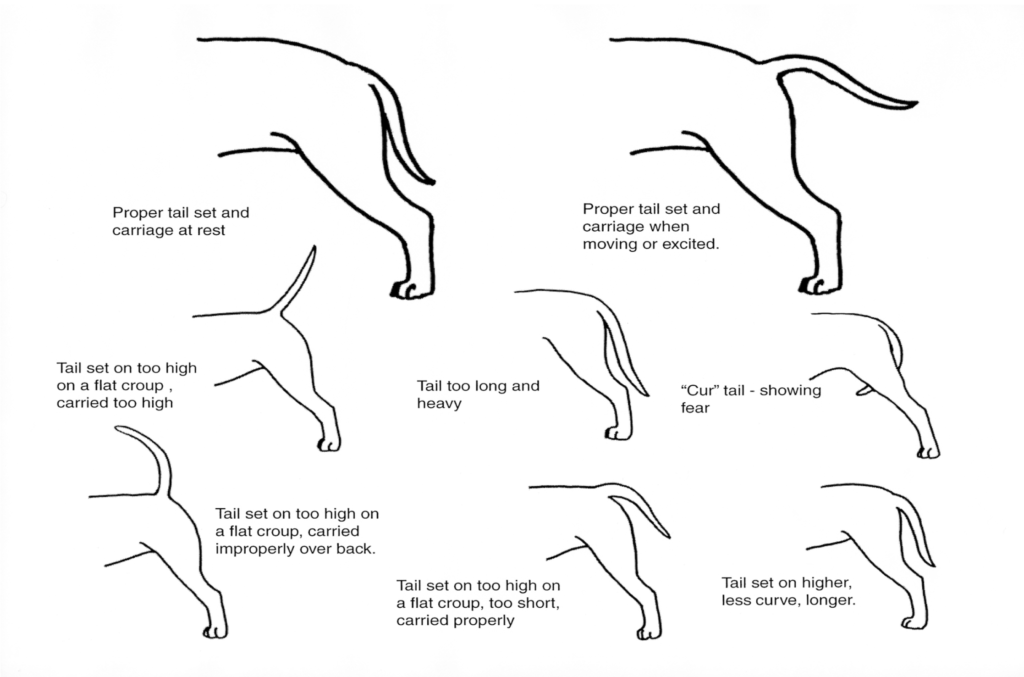 Proper tail set and carriage at rest

Proper tail set and carriage when moving or excited.

Tail set on too high on a flat croup , carried too high

Tail too long and heavy

“Cur” tail - showing fear

Tail set on too high on a flat croup, carried improperly over back.

Tail set on too high on a flat croup, too short, carried properly

Tail set on higher, less curve, longer.